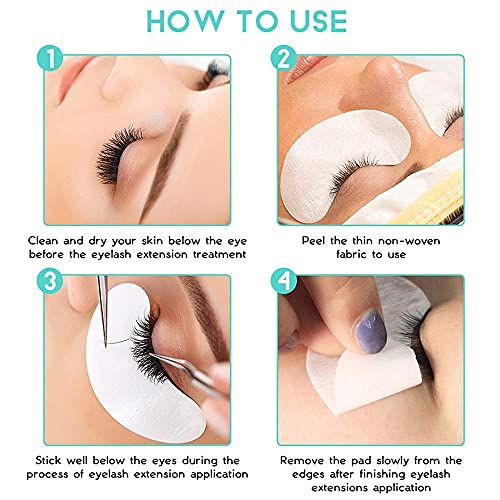 HOW TO USE

1

Clean and dry your skin below the eye before the eyelash extension treatment

2

Peel the thin non-woven fabric to use

3

Stick well below the eyes during the process of eyelash extension application

4

Remove the pad slowly from the edges after finishing eyelash extensions application