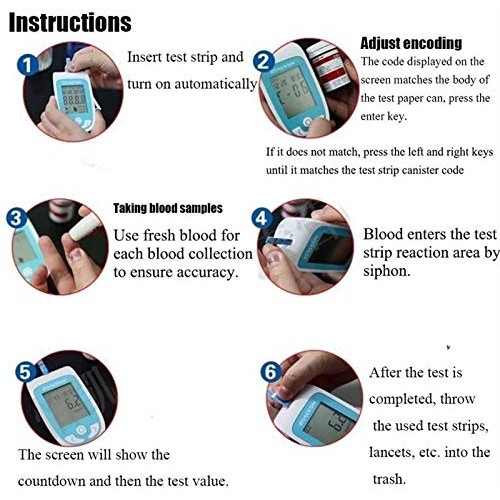 Instructions

1

Insert test strip and turn on automatically

2

Adjust encoding

The code displayed on the screen matches the body of the test paper can, press the enter key.

If it does not match, press the left and right keys until it matches the test strip canister code

3

Taking blood samples

Use fresh blood for each blood collection to ensure accuracy.

4

Blood enters the test strip reaction area by siphon.

5

The screen will show the countdown and then the test value.

6

After the test is completed, throw the used test strips, lancets, etc. into the trash.