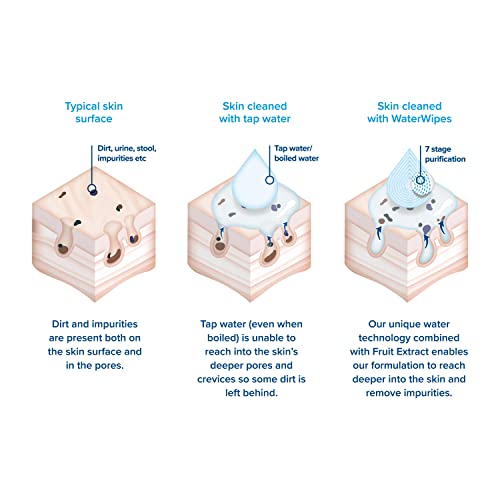 Typical skin surface

Dirt, urine, stool, impurities etc

Dirt and impurities are present both on the skin surface and in the pores.

Skin cleaned with tap water

Tap water/ boiled water

Tap water (even when boiled) is unable to reach into the skin's deeper pores and crevices so some dirt is left behind.

Skin cleaned with WaterWipes

7 stage purification

Our unique water technology combined with Fruit Extract enables our formulation to reach deeper into the skin and remove impurities.