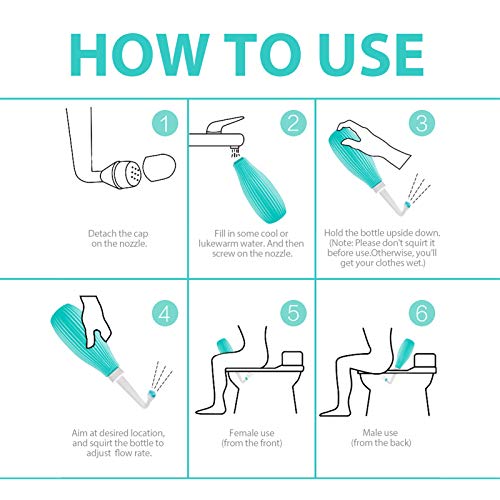 HOW TO USE

1

Detach the cap on the nozzle.

2

Fill in some cool or lukewarm water. And then screw on the nozzle.

3

Hold the bottle upside down. (Note: Please don't squirt it before use.Otherwise, you'll get your clothes wet.)

4

Aim at desired location, and squirt the bottle to adjust flow rate.

5

Female use (from the front)

6

Male use (from the back)