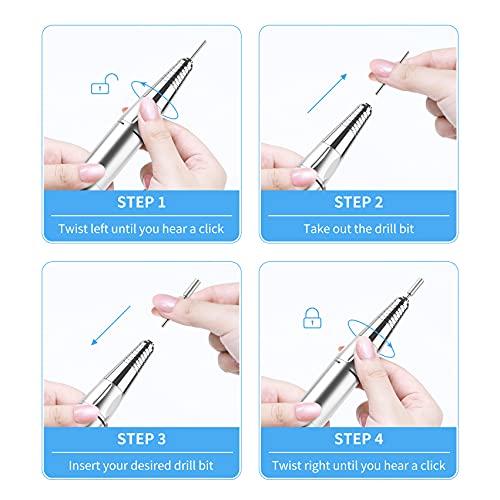 STEP 1

Twist left until you hear a click

STEP 2

Take out the drill bit

STEP 3

Insert your desired drill bit

STEP 4

Twist right until you hear a click