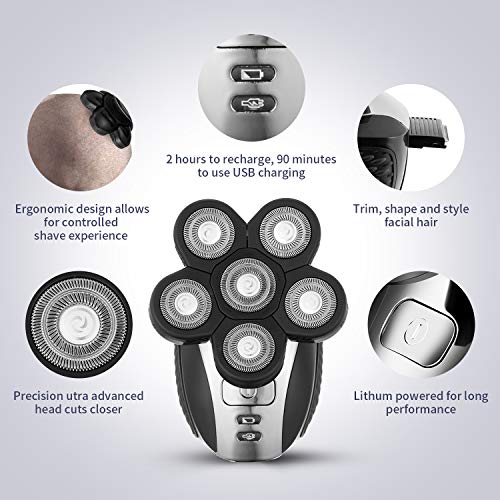 2 hours to recharge, 90 minutes to use USB charging

Ergonomic design allows for controlled shave experience

Trim, shape and style facial hair

Precision utra advanced head cuts closer

Lithum powered for long performance