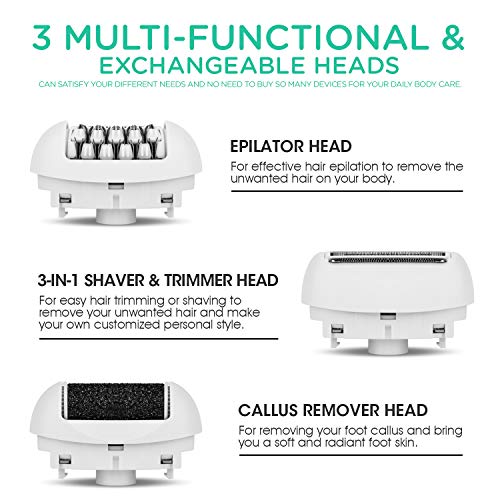 3 MULTI-FUNCTIONAL & EXCHANGEABLE HEADS

CAN SATISFY YOUR DIFFERENT NEEDS AND NO NEED TO BUY SO MANY DEVICES FOR YOUR DAILY BODY CARE.

EPILATOR HEAD

For effective hair epilation to remove the unwanted hair on your body.

3-IN-1 SHAVER & TRIMMER HEAD

For easy hair trimming or shaving to remove your unwanted hair and make your own customized personal style.

CALLUS REMOVER HEAD

For removing your foot callus and bring you a soft and radiant foot skin.