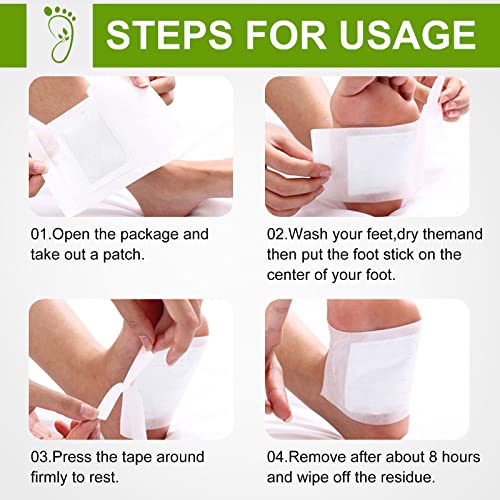 STEPS FOR USAGE

01.Open the package and take out a patch.

02.Wash your feet,dry themand then put the foot stick on the center of your foot.

03.Press the tape around firmly to rest.

04.Remove after about 8 hours and wipe off the residue.