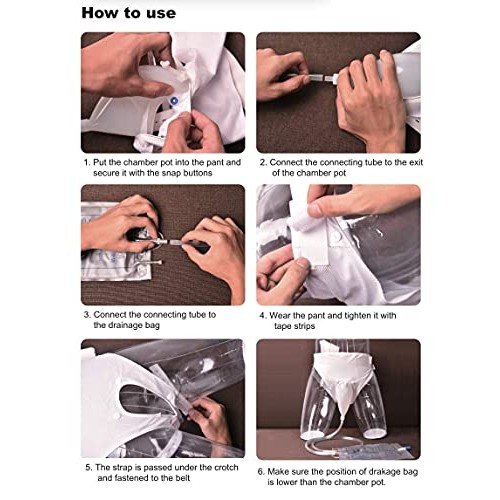 How to use

1. Put the chamber pot into the pant and secure it with the snap buttons

2. Connect the connecting tube to the exit of the chamber pot

3. Connect the connecting tube to the drainage bag

4. Wear the pant and tighten it with tape strips

5. The strap is passed under the crotch and fastened to the belt

6. Make sure the position of drakage bag is lower than the chamber pot.