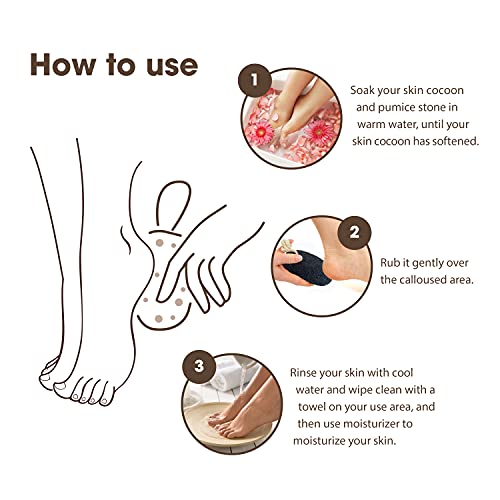 How to use

1

Soak your skin cocoon and pumice stone in warm water, until your skin cocoon has softened.

2

Rub it gently over the calloused area.

3

Rinse your skin with cool water and wipe clean with a towel on your use area, and then use moisturizer to moisturize your skin.