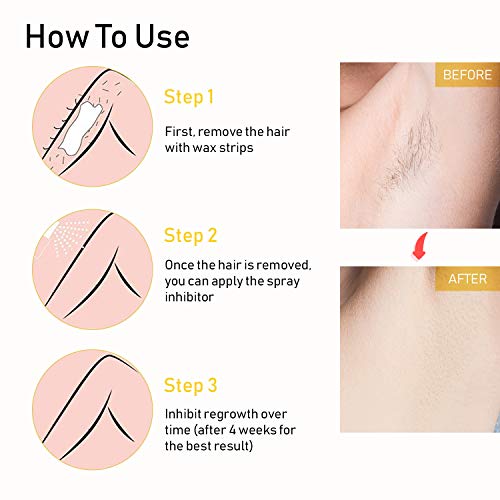 How To Use

Step 1

First, remove the hair with wax strips

Step 2

Once the hair is removed, you can apply the spray inhibitor

Step 3

Inhibit regrowth over time (after 4 weeks for the best result)

BEFORE

AFTER