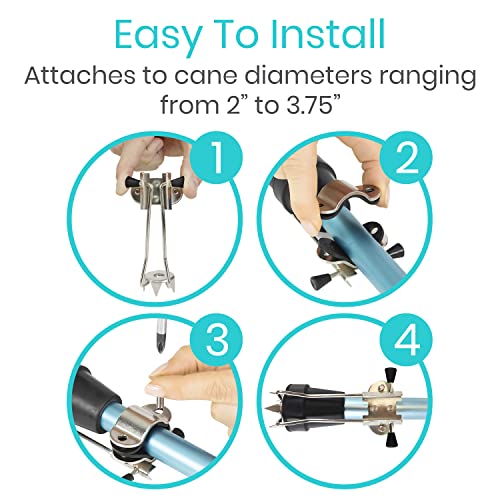 Easy To Install
Attaches to cane diameters ranging from 2” to 3.75”

1

2

3

4