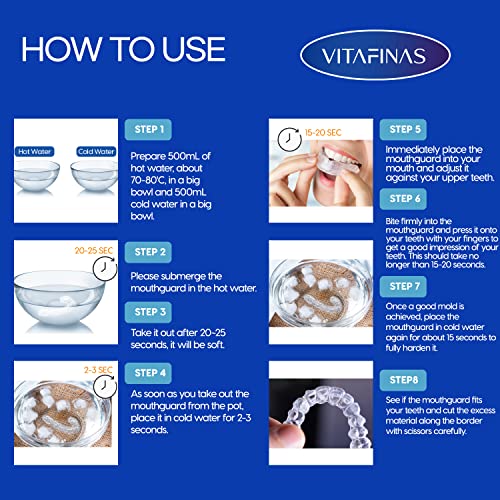 HOW TO USE

VITAFINAS

Hot Water

Cold Water

STEP 1

Prepare 500mL of hot water, about 70-80℃, in a big bowl and 500mL cold water in a big bowl.

20-25 SEC

STEP 2

Please submerge the mouthguard in the hot water.

STEP 3

Take it out after 20-25 seconds, it will be soft.

2-3 SEC

STEP 4

As soon as you take out the mouthguard from the pot, place it in cold water for 2-3 seconds.

15-20 SEC

STEP 5

Immediately place the mouthguard into your mouth and adjust it against your upper teeth.

STEP 6

Bite firmly into the mouthguard and press it onto your teeth with your fingers to get a good impression of your teeth. This should take no longer than 15-20 seconds.

STEP 7

Once a good mold is achieved, place the mouthguard in cold water again for about 15 seconds to fully harden it.

STEP8

See if the mouthguard fits your teeth and cut the excess material along the border with scissors carefully.