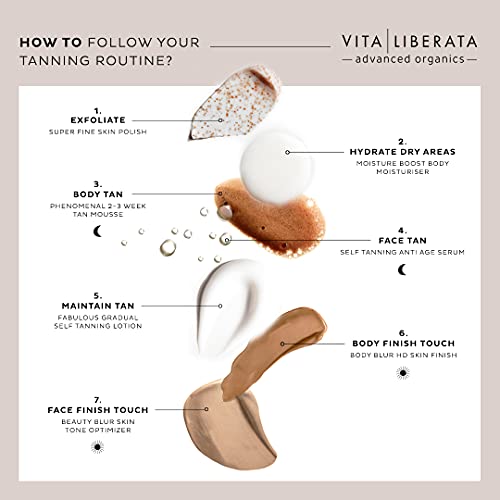 HOW TO FOLLOW YOUR TANNING ROUTINE?

VITA | LIBERATA
—advanced organics—

1.
EXFOLIATE
SUPER FINE SKIN POLISH

2.
HYDRATE DRY AREAS
MOISTURE BOOST BODY MOISTURISER

3.
BODY TAN
PHENOMENAL 2-3 WEEK TAN MOUSSE

4.
FACE TAN
SELF TANNING ANTI AGE SERUM

5.
MAINTAIN TAN
FABULOUS GRADUAL SELF TANNING LOTION

6.
BODY FINISH TOUCH
BODY BLUR HD SKIN FINISH

7.
FACE FINISH TOUCH
BEAUTY BLUR SKIN TONE OPTIMIZER