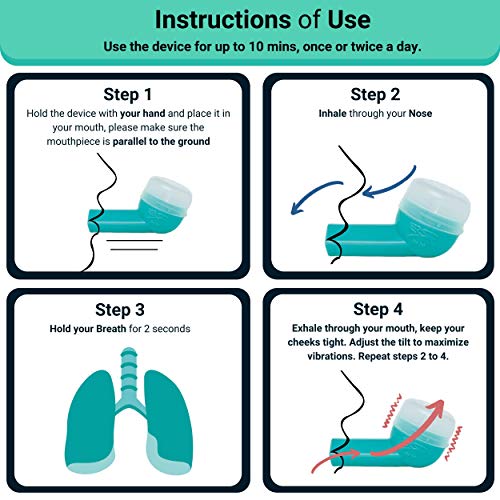 Instructions of Use

Use the device for up to 10 mins, once or twice a day.

Step 1

Hold the device with your hand and place it in your mouth, please make sure the mouthpiece is parallel to the ground

Step 2

Inhale through your Nose

Step 3

Hold your Breath for 2 seconds

Step 4

Exhale through your mouth, keep your cheeks tight. Adjust the tilt to maximize vibrations. Repeat steps 2 to 4.