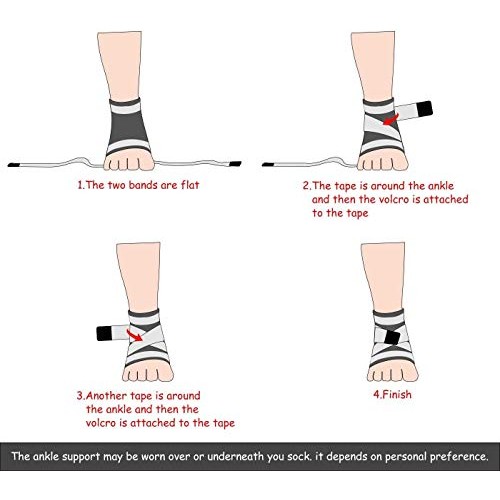 1.The two bands are flat

2.The tape is around the ankle and then the volcro is attached to the tape

3.Another tape is around the ankle and then the volcro is attached to the tape

4.Finish

The ankle support may be worn over or underneath you sock. it depends on personal preference.