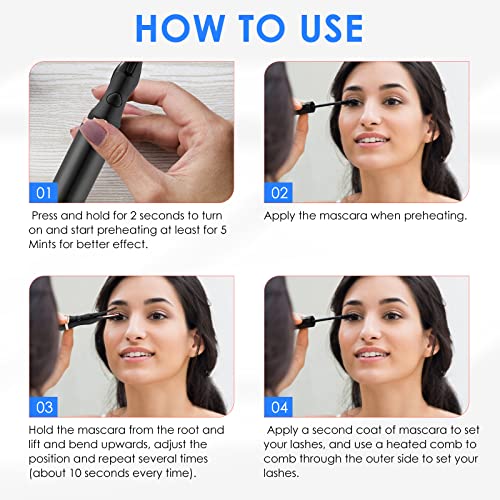 HOW TO USE

01

Press and hold for 2 seconds to turn on and start preheating at least for 5 Mints for better effect.

02

Apply the mascara when preheating.

03

Hold the mascara from the root and lift and bend upwards, adjust the position and repeat several times (about 10 seconds every time).

04

Apply a second coat of mascara to set your lashes, and use a heated comb to comb through the outer side to set your lashes.