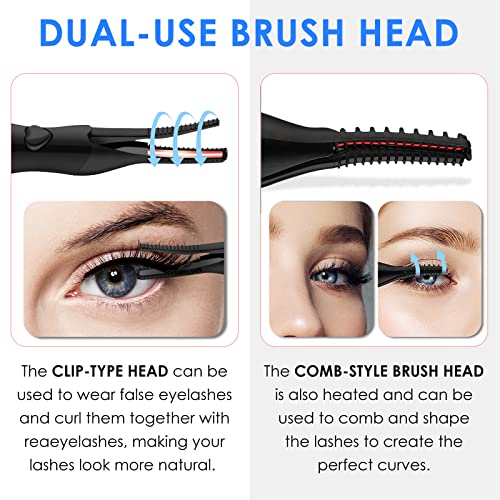 DUAL-USE BRUSH HEAD

The CLIP-TYPE HEAD can be used to wear false eyelashes and curl them together with reaeyelashes, making your lashes look more natural.

The COMB-STYLE BRUSH HEAD is also heated and can be used to comb and shape the lashes to create the perfect curves.