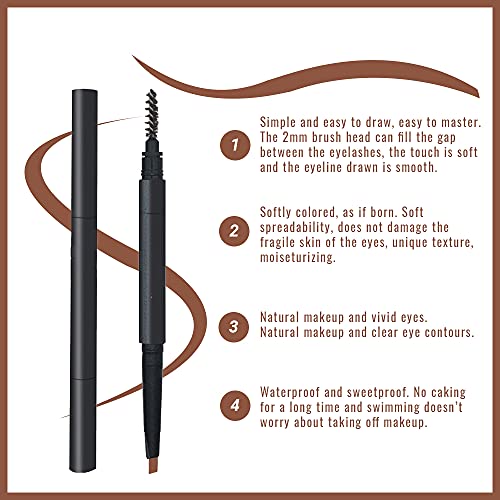 1

Simple and easy to draw, easy to master. The 2mm brush head can fill the gap between the eyelashes, the touch is soft and the eyeline drawn is smooth.

2

Softly colored, as if born. Soft spreadability, does not damage the fragile skin of the eyes, unique texture, moiseturizing.

3

Natural makeup and vivid eyes. Natural makeup and clear eye contours.

4

Waterproof and sweetproof. No caking for a long time and swimming doesn't worry about taking off makeup.