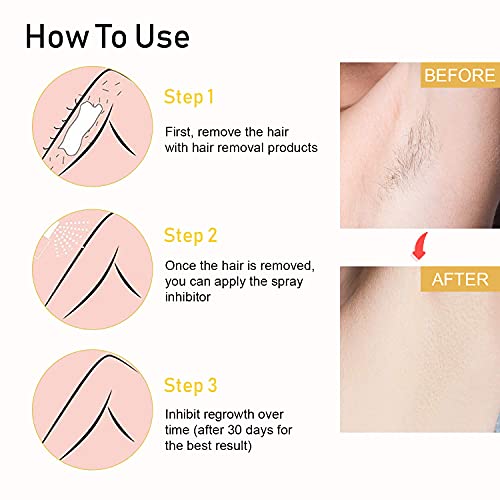 How To Use

Step 1

First, remove the hair with hair removal products

Step 2

Once the hair is removed, you can apply the spray inhibitor

Step 3

Inhibit regrowth over time (after 30 days for the best result)

BEFORE

AFTER