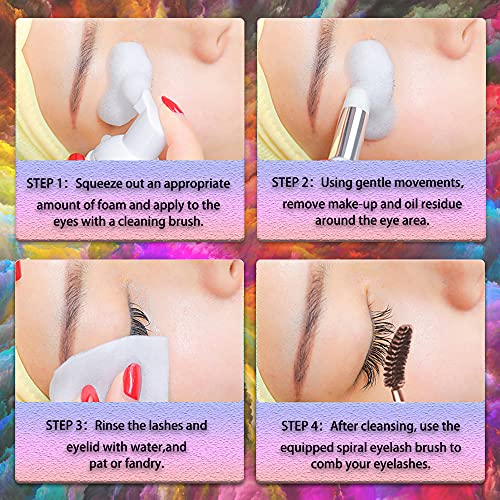 STEP 1: Squeeze out an appropriate amount of foam and apply to the eyes with a cleaning brush.

STEP 2: Using gentle movements, remove make-up and oil residue around the eye area.

STEP 3: Rinse the lashes and eyelid with water,and pat or fandry.

STEP 4: After cleansing, use the equipped spiral eyelash brush to comb your eyelashes.