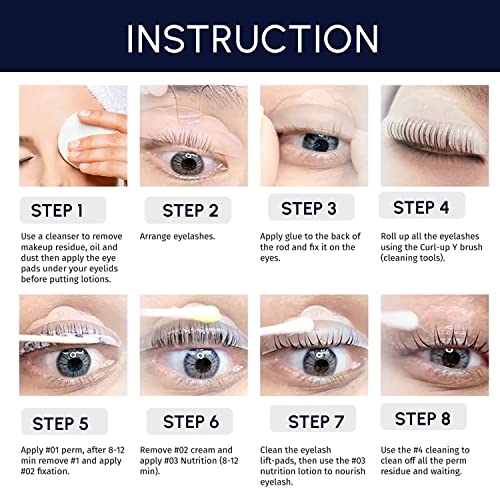 INSTRUCTION

STEP 1

Use a cleanser to remove makeup residue, oil and dust then apply the eye pads under your eyelids before putting lotions.

STEP 2

Arrange eyelashes.

STEP 3

Apply glue to the back of the rod and fix it on the eyes.

STEP 4

Roll up all the eyelashes using the Curl-up Y brush (cleaning tools).

STEP 5

Apply #01 perm, after 8-12 min remove #1 and apply #02 fixation.

STEP 6

Remove #02 cream and apply #03 Nutrition (8-12 min).

STEP 7

Clean the eyelash lift-pads, then use the #03 nutrition lotion to nourish eyelash.

STEP 8

Use the #4 cleaning to clean off all the perm residue and waiting.