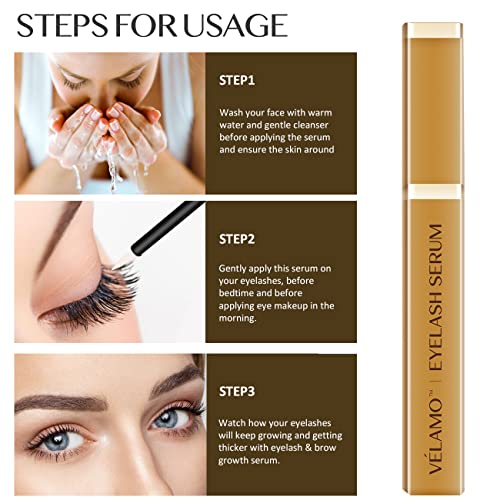 STEPS FOR USAGE

STEP1

Wash your face with warm water and gentle cleanser before applying the serum and ensure the skin around

STEP2

Gently apply this serum on your eyelashes, before bedtime and before applying eye makeup in the morning.

STEP3

Watch how your eyelashes will keep growing and getting thicker with eyelash & brow growth serum.

VÉLAMO™ | EYELASH SERUM