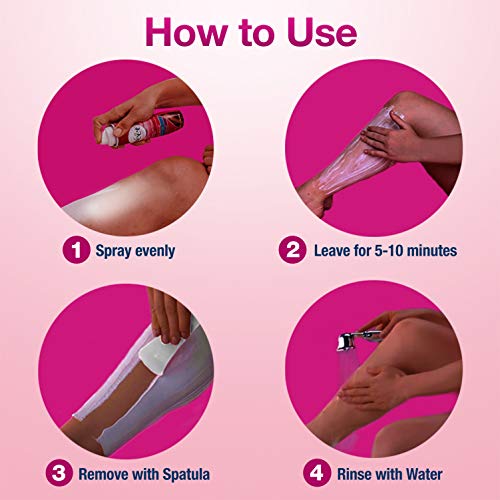 How to Use

1 Spray evenly

2 Leave for 5-10 minutes

3 Remove with Spatula

4 Rinse with Water