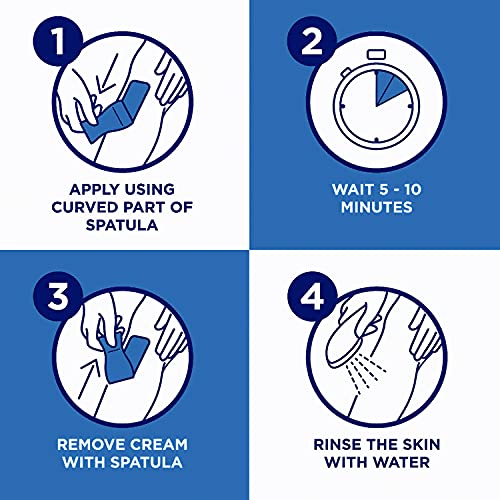 1

APPLY USING CURVED PART OF SPATULA

2

WAIT 5 - 10 MINUTES

3

REMOVE CREAM WITH SPATULA

4

RINSE THE SKIN WITH WATER