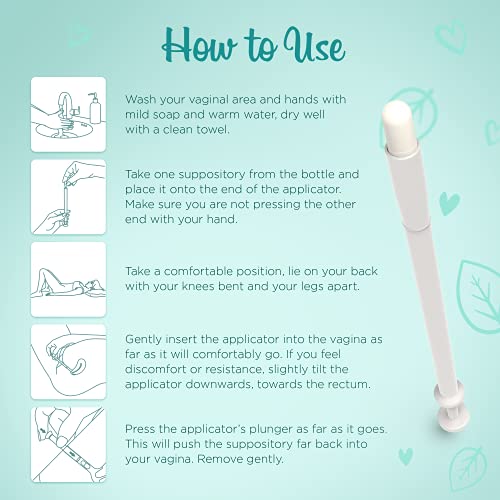 How to Use

Wash your vaginal area and hands with mild soap and warm water, dry well with a clean towel.

Take one suppository from the bottle and place it onto the end of the applicator. Make sure you are not pressing the other end with your hand.

Take a comfortable position, lie on your back with your knees bent and your legs apart.

Gently insert the applicator into the vagina as far as it will comfortably go. If you feel discomfort or resistance, slightly tilt the applicator downwards, towards the rectum.

Press the applicator's plunger as far as it goes. This will push the suppository far back into your vagina. Remove gently.