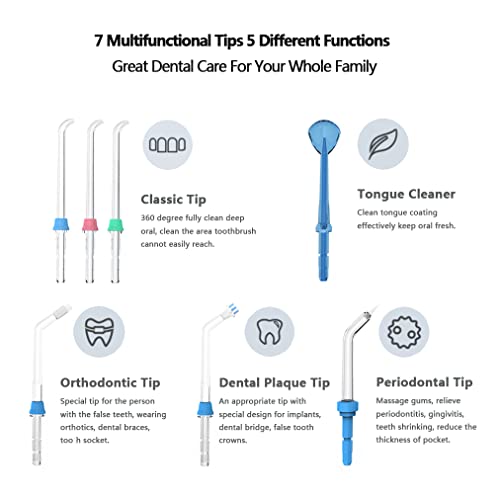 7 Multifunctional Tips 5 Different Functions
Great Dental Care For Your Whole Family

Classic Tip
360 degree fully clean deep oral, clean the area toothbrush cannot easily reach.

Tongue Cleaner
Clean tongue coating effectively keep oral fresh.

Orthodontic Tip
Special tip for the person with the false teeth, wearing orthotics, dental braces, too h socket.

Dental Plaque Tip
An appropriate tip with special design for implants, dental bridge, false tooth crowns.

Periodontal Tip
Massage gums, relieve periodontitis, gingivitis, teeth shrinking, reduce the thickness of pocket.