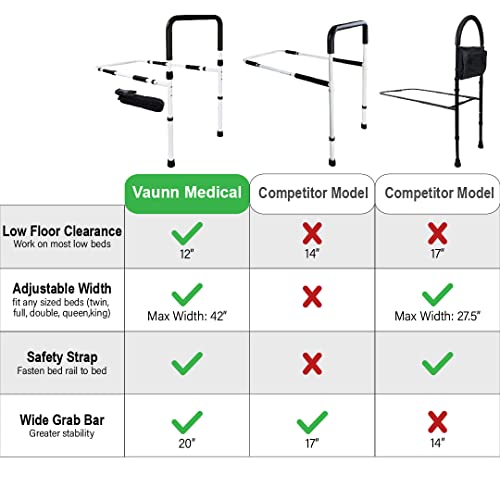 | | Vaunn Medical | Competitor Model | Competitor Model |
|---|---|---|---|
| Low Floor Clearance Work on most low beds | ✓ 12" | ✗ 14" | ✗ 17" |
| Adjustable Width fit any sized beds (twin, full, double, queen,king) | ✓ Max Width: 42" | ✗ | ✓ Max Width: 27.5" |
| Safety Strap Fasten bed rail to bed | ✓ | ✗ | ✓ |
| Wide Grab Bar Greater stability | ✓ 20" | ✓ 17" | ✗ 14" |