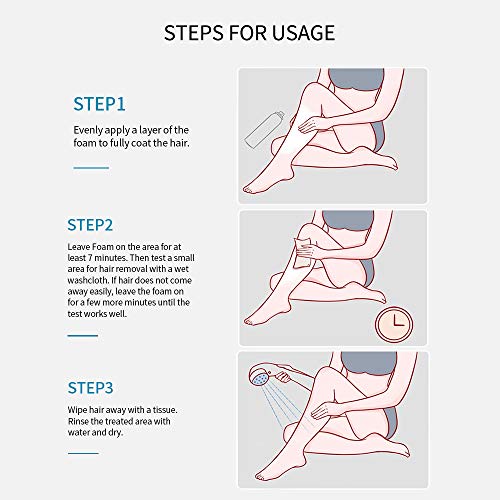 STEPS FOR USAGE

STEP1

Evenly apply a layer of the foam to fully coat the hair.

STEP2

Leave Foam on the area for at least 7 minutes. Then test a small area for hair removal with a wet washcloth. If hair does not come away easily, leave the foam on for a few more minutes until the test works well.

STEP3

Wipe hair away with a tissue. Rinse the treated area with water and dry.