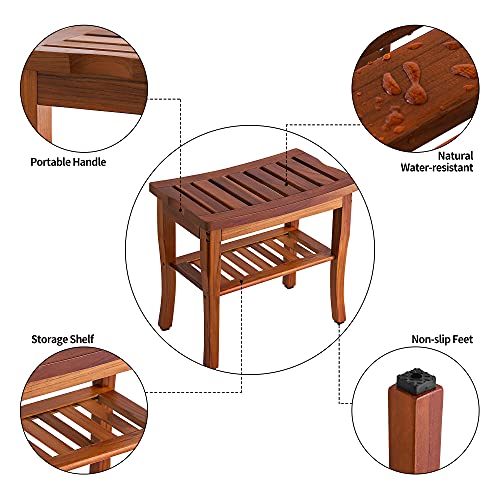 Portable Handle

Natural Water-resistant

Storage Shelf

Non-slip Feet