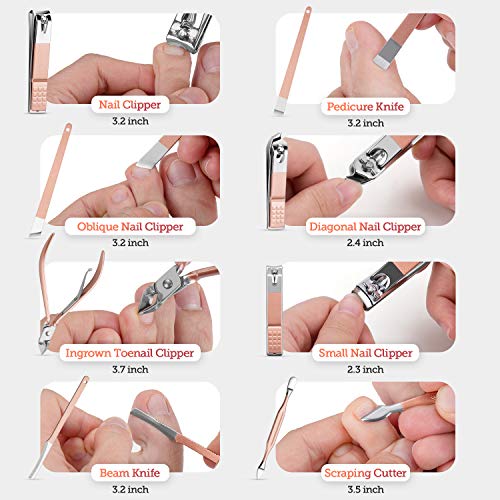 Nail Clipper
3.2 inch

Pedicure Knife
3.2 inch

Oblique Nail Clipper
3.2 inch

Diagonal Nail Clipper
2.4 inch

Ingrown Toenail Clipper
3.7 inch

Small Nail Clipper
2.3 inch

Beam Knife
3.2 inch

Scraping Cutter
3.5 inch