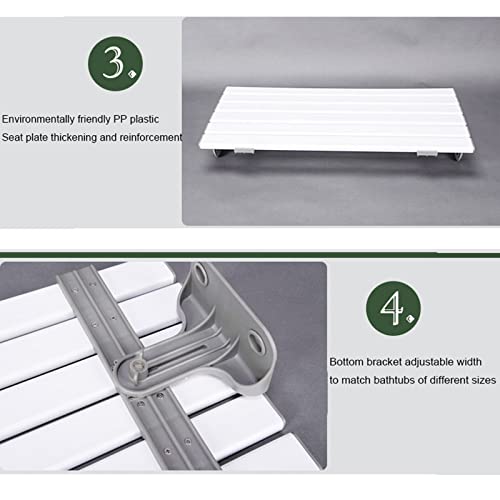 3.

Environmentally friendly PP plastic
Seat plate thickening and reinforcement

4.

Bottom bracket adjustable width
to match bathtubs of different sizes