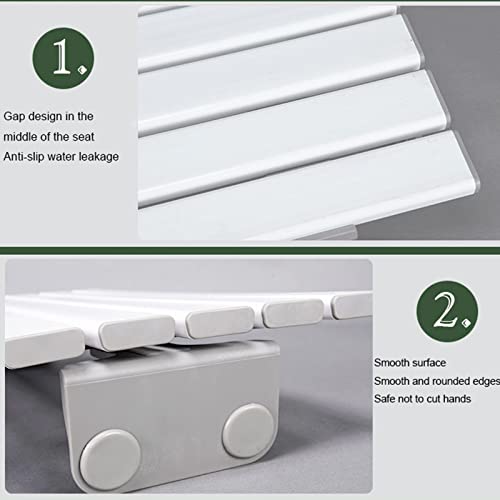 1.

Gap design in the middle of the seat
Anti-slip water leakage

2.

Smooth surface
Smooth and rounded edges
Safe not to cut hands