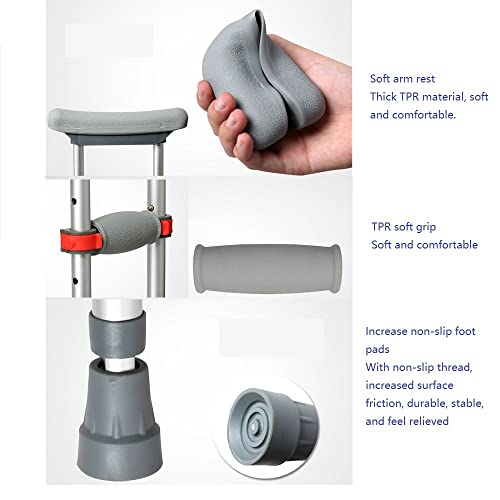 Soft arm rest
Thick TPR material, soft and comfortable.

TPR soft grip
Soft and comfortable

Increase non-slip foot pads
With non-slip thread, increased surface friction, durable, stable, and feel relieved