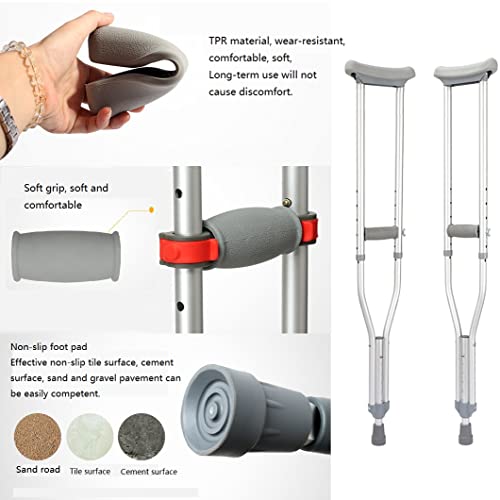 TPR material, wear-resistant, comfortable, soft, Long-term use will not cause discomfort.

Soft grip, soft and comfortable

Non-slip foot pad
Effective non-slip tile surface, cement surface, sand and gravel pavement can be easily competent.

Sand road Tile surface Cement surface