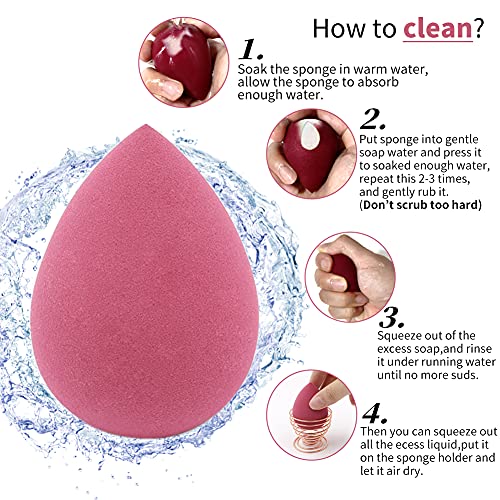 How to clean?

1.
Soak the sponge in warm water, allow the sponge to absorb enough water.

2.
Put sponge into gentle soap water and press it to soaked enough water, repeat this 2-3 times, and gently rub it.
(Don't scrub too hard)

3.
Squeeze out of the excess soap,and rinse it under running water until no more suds.

4.
Then you can squeeze out all the ecess liquid,put it on the sponge holder and let it air dry.