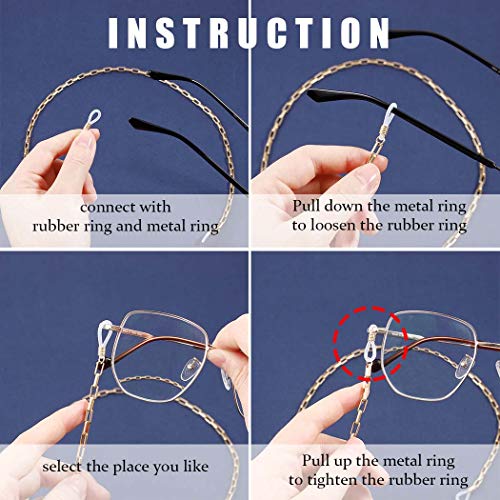 INSTRUCTION

connect with rubber ring and metal ring

Pull down the metal ring to loosen the rubber ring

select the place you like

Pull up the metal ring to tighten the rubber ring