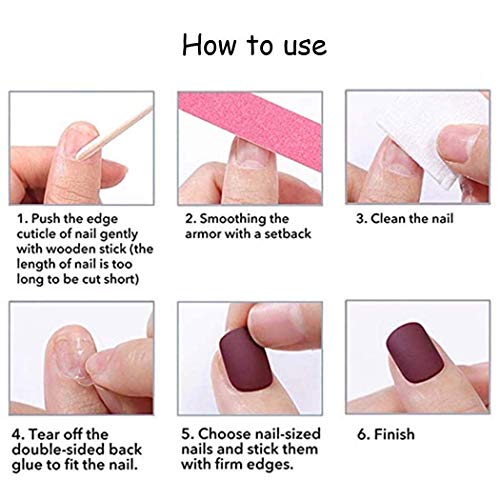 How to use

1. Push the edge cuticle of nail gently with wooden stick (the length of nail is too long to be cut short)

2. Smoothing the armor with a setback

3. Clean the nail

4. Tear off the double-sided back glue to fit the nail.

5. Choose nail-sized nails and stick them with firm edges.

6. Finish