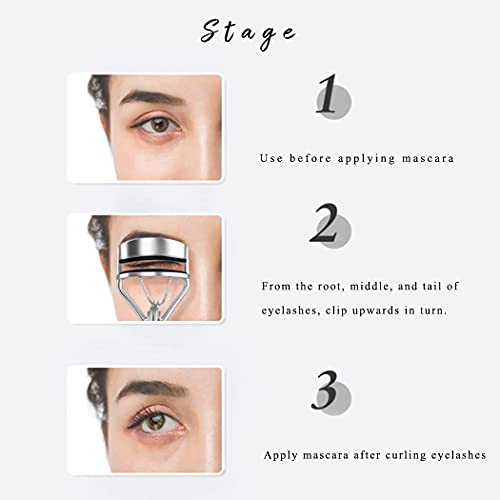 Stage

1

Use before applying mascara

2

From the root, middle, and tail of eyelashes, clip upwards in turn.

3

Apply mascara after curling eyelashes