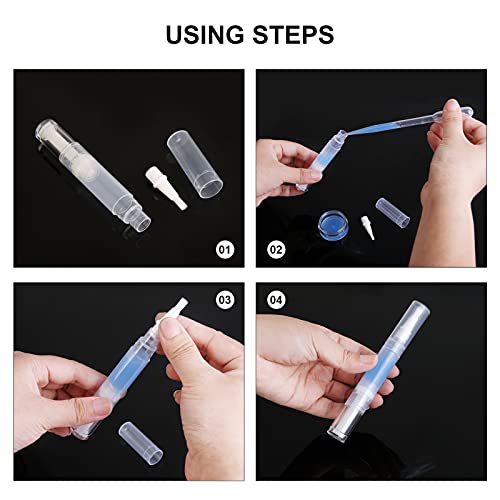 USING STEPS

01

02

03

04