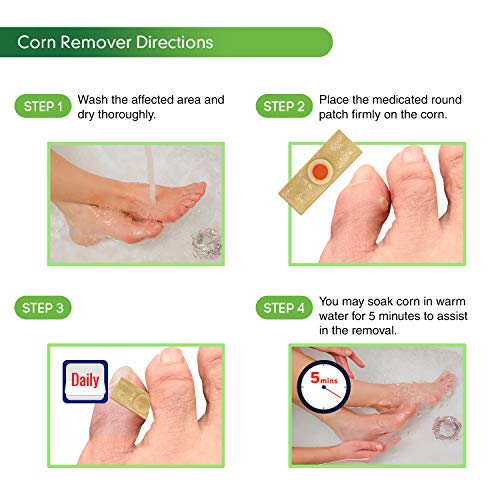 Corn Remover Directions

STEP 1 Wash the affected area and dry thoroughly.

STEP 2 Place the medicated round patch firmly on the corn.

STEP 3

Daily

STEP 4 You may soak corn in warm water for 5 minutes to assist in the removal.

5 mins