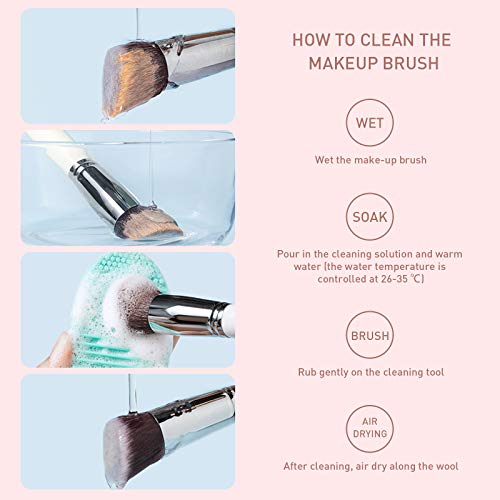 HOW TO CLEAN THE MAKEUP BRUSH

WET

Wet the make-up brush

SOAK

Pour in the cleaning solution and warm water (the water temperature is controlled at 26-35 ℃)

BRUSH

Rub gently on the cleaning tool

AIR DRYING

After cleaning, air dry along the wool