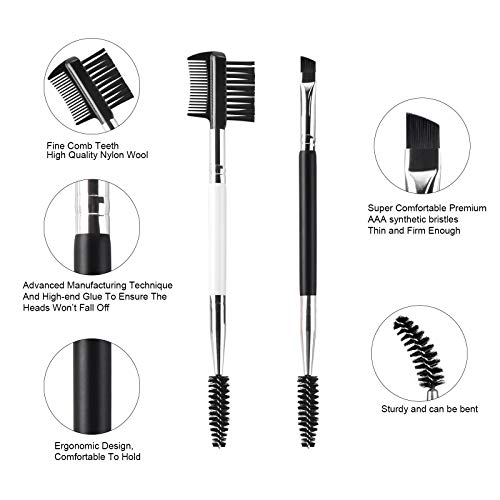 Fine Comb Teeth
High Quality Nylon Wool

Advanced Manufacturing Technique
And High-end Glue To Ensure The
Heads Won't Fall Off

Ergonomic Design,
Comfortable To Hold

Super Comfortable Premium
AAA synthetic bristles
Thin and Firm Enough

Sturdy and can be bent