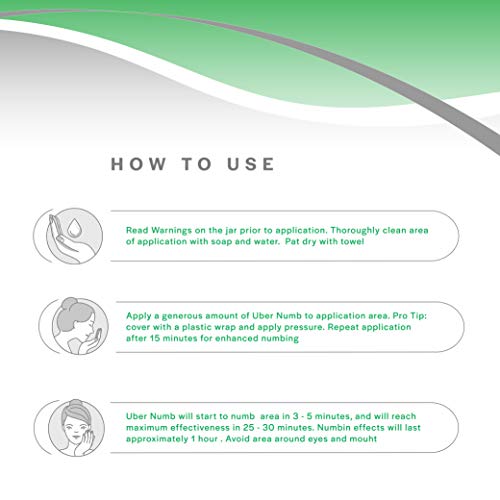 HOW TO USE

Read Warnings on the jar prior to application. Thoroughly clean area of application with soap and water. Pat dry with towel

Apply a generous amount of Uber Numb to application area. Pro Tip: cover with a plastic wrap and apply pressure. Repeat application after 15 minutes for enhanced numbing

Uber Numb will start to numb area in 3 - 5 minutes, and will reach maximum effectiveness in 25 - 30 minutes. Numbin effects will last approximately 1 hour . Avoid area around eyes and mouht