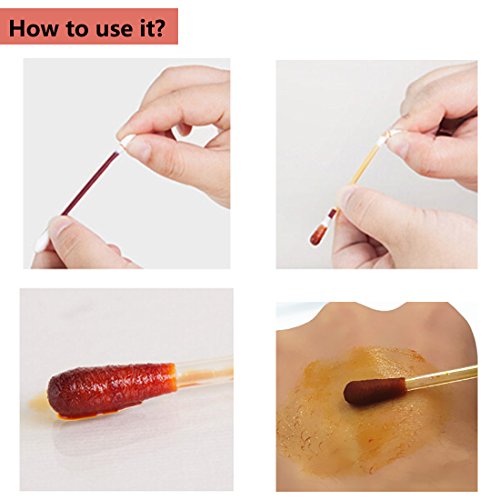 How to use it?