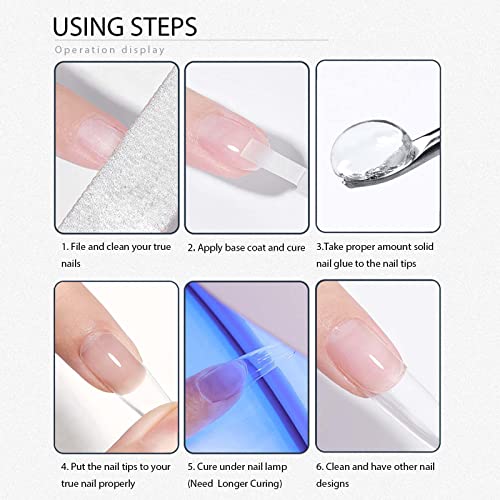 USING STEPS

Operation display

1. File and clean your true nails

2. Apply base coat and cure

3.Take proper amount solid nail glue to the nail tips

4. Put the nail tips to your true nail properly

5. Cure under nail lamp (Need Longer Curing)

6. Clean and have other nail designs