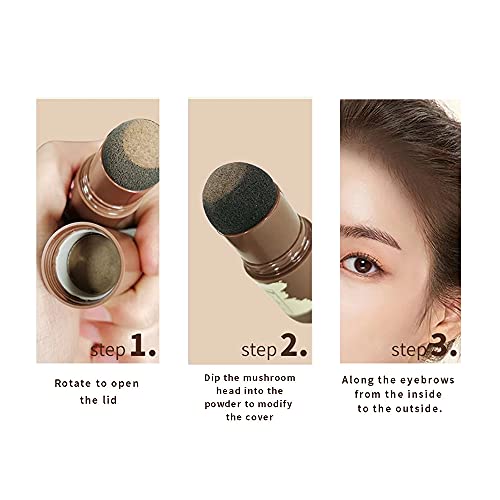 step 1.

Rotate to open the lid

step 2.

Dip the mushroom head into the powder to modify the cover

step 3.

Along the eyebrows from the inside to the outside.