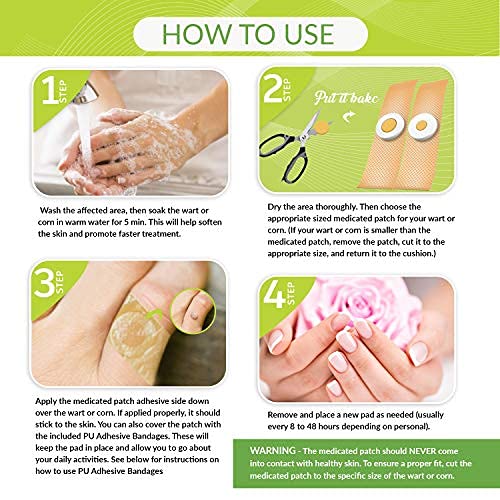 HOW TO USE

1 STEP

Wash the affected area, then soak the wart or corn in warm water for 5 min. This will help soften the skin and promote faster treatment.

2 STEP

Put it bakc

Dry the area thoroughly. Then choose the appropriate sized medicated patch for your wart or corn. (If your wart or corn is smaller than the medicated patch, remove the patch, cut it to the appropriate size, and return it to the cushion.)

3 STEP

Apply the medicated patch adhesive side down over the wart or corn. If applied properly, it should stick to the skin. You can also cover the patch with the included PU Adhesive Bandages. These will keep the pad in place and allow you to go about your daily activities. See below for instructions on how to use PU Adhesive Bandages

4 STEP

Remove and place a new pad as needed (usually every 8 to 48 hours depending on personal).

WARNING - The medicated patch should NEVER come into contact with healthy skin. To ensure a proper fit, cut the medicated patch to the specific size of the wart or corn.