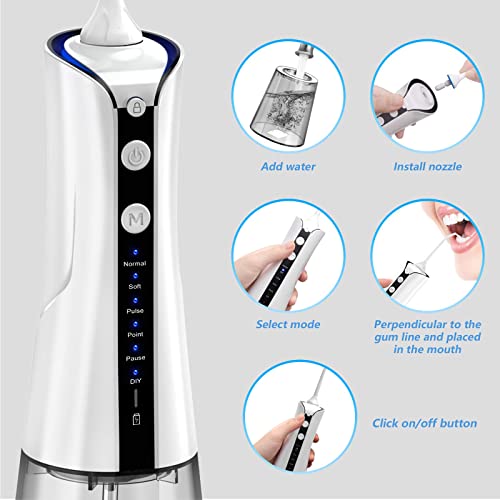 M

Normal

Soft

Pulse

Point

Pause

DIY

Add water

Install nozzle

Select mode

Perpendicular to the gum line and placed in the mouth

Click on/off button