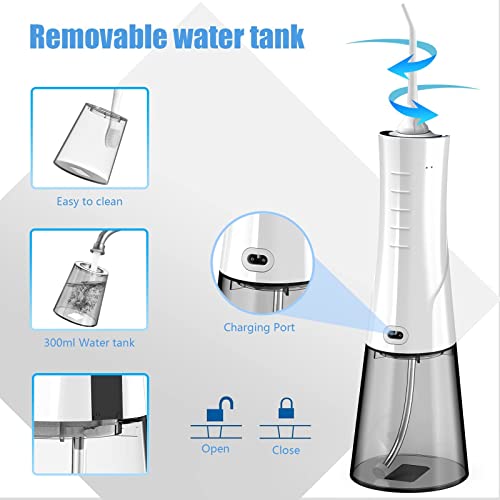 Removable water tank

Easy to clean

300ml Water tank

Charging Port

Open

Close